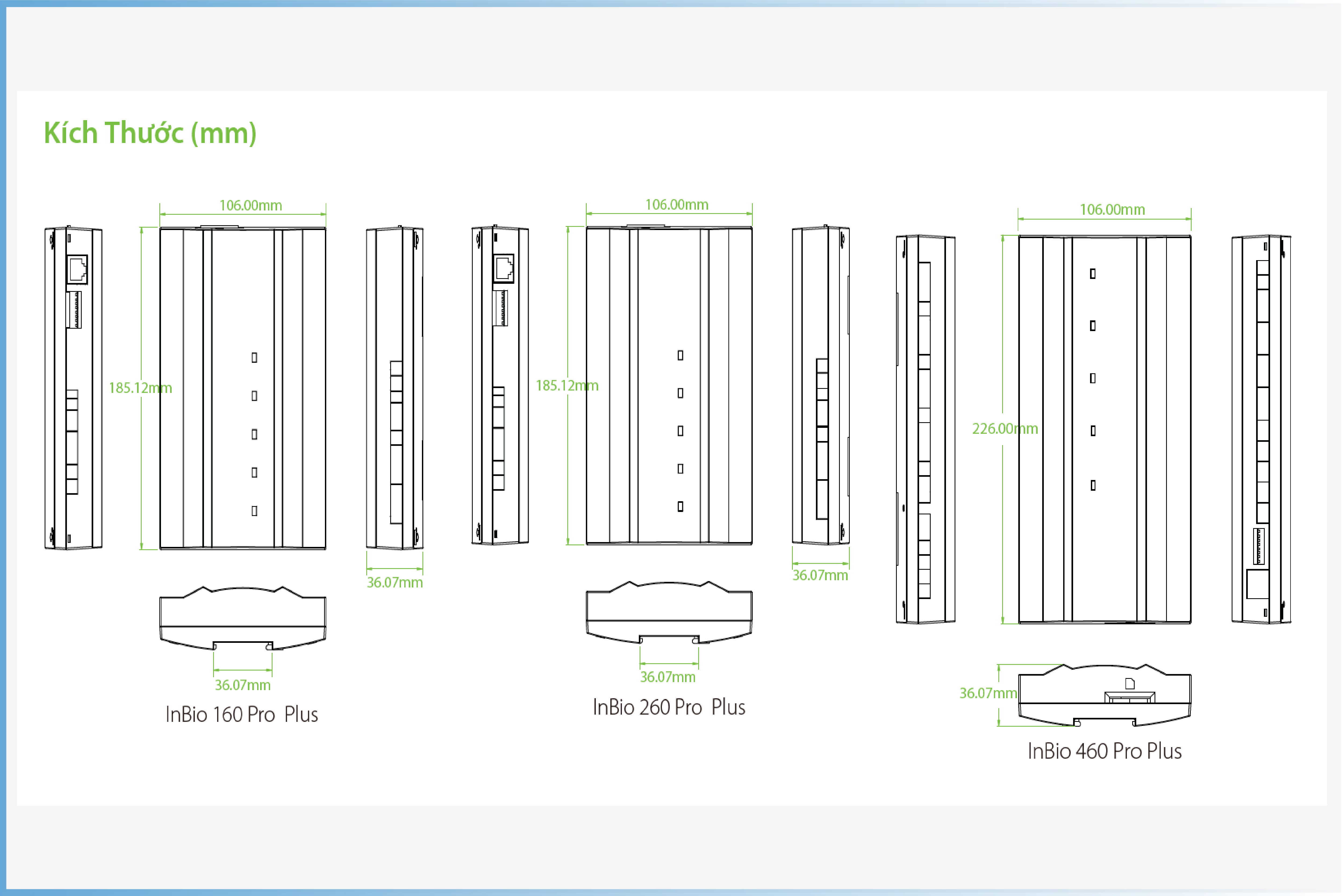 Kích Thước (mm)

106.00mm

185.12mm

36.07mm

36.07mm

InBio 160 Pro Plus

106.00mm

185.12mm

36.07mm

36.07mm

InBio 260 Pro Plus

106.00mm

226.00mm

36.07mm

InBio 460 Pro Plus